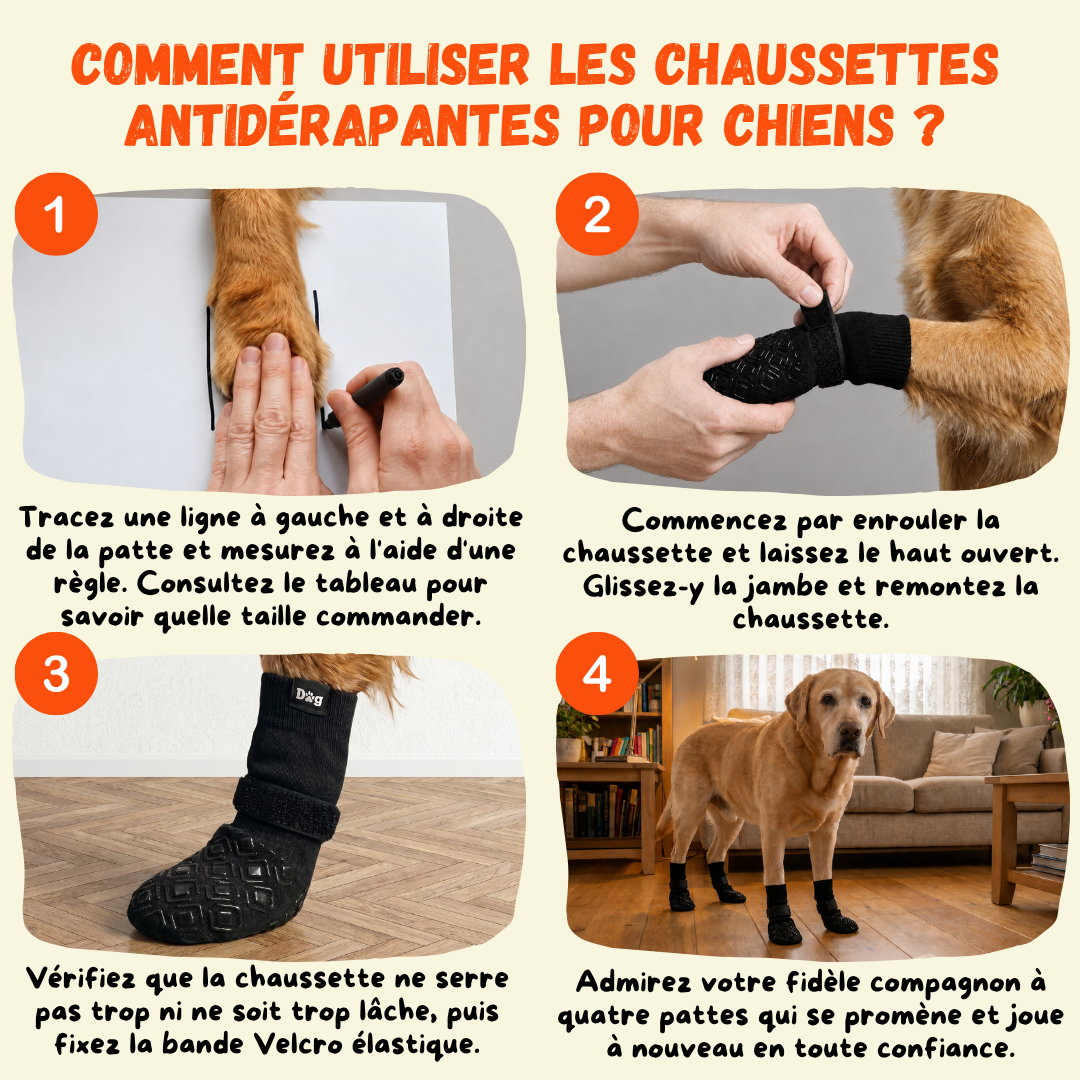 COMMENT UTILISER LES CHAUSSETTES ANTIDÉRAPANTES POUR CHIENS ?

1

Tracez une ligne à gauche et à droite de la patte et mesurez à l'aide d'une règle. Consultez le tableau pour savoir quelle taille commander.

2

Commencez par enrouler la chaussette et laissez le haut ouvert. Glissez-y la jambe et remontez la chaussette.

3

Dog

Vérifiez que la chaussette ne serre pas trop ni ne soit trop lâche, puis fixez la bande Velcro élastique.

4

Admirez votre fidèle compagnon à quatre pattes qui se promène et joue à nouveau en toute confiance.